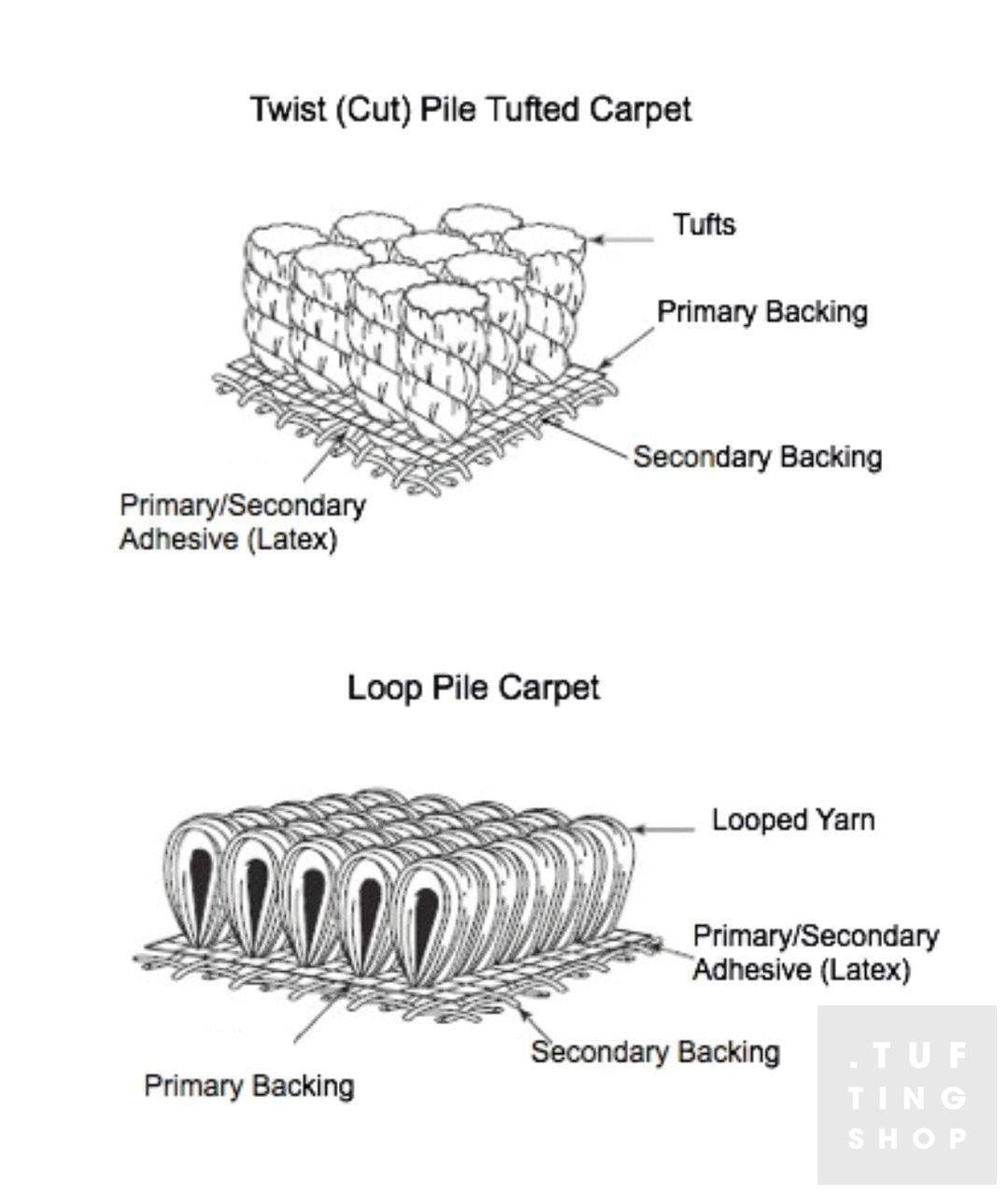 Twist (Cut) Pile Tufted Carpet

Tufts

Primary Backing

Secondary Backing

Primary/Secondary Adhesive (Latex)

Loop Pile Carpet

Looped Yarn

Primary/Secondary Adhesive (Latex)

Secondary Backing

Primary Backing

.TUF
TING
SHOP